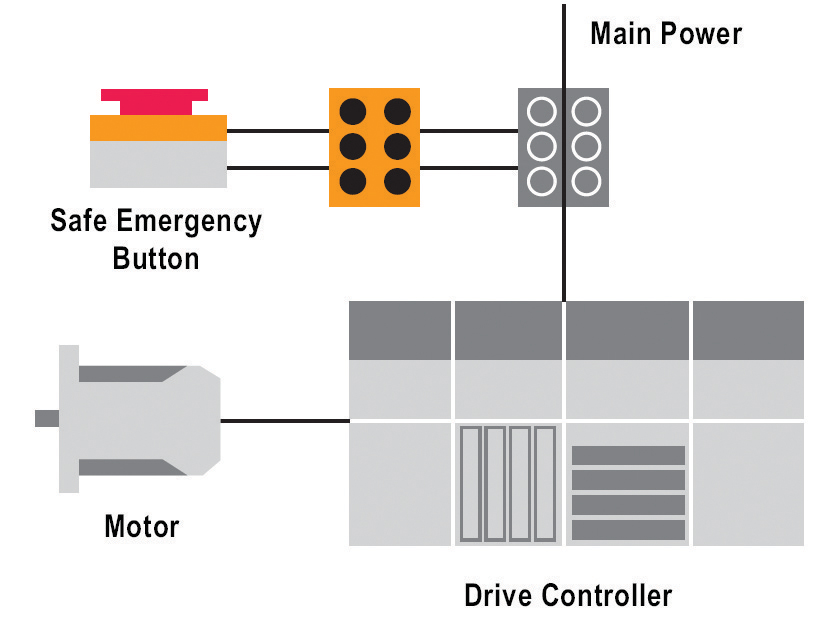 Main Power

Safe Emergency Button

Motor

Drive Controller